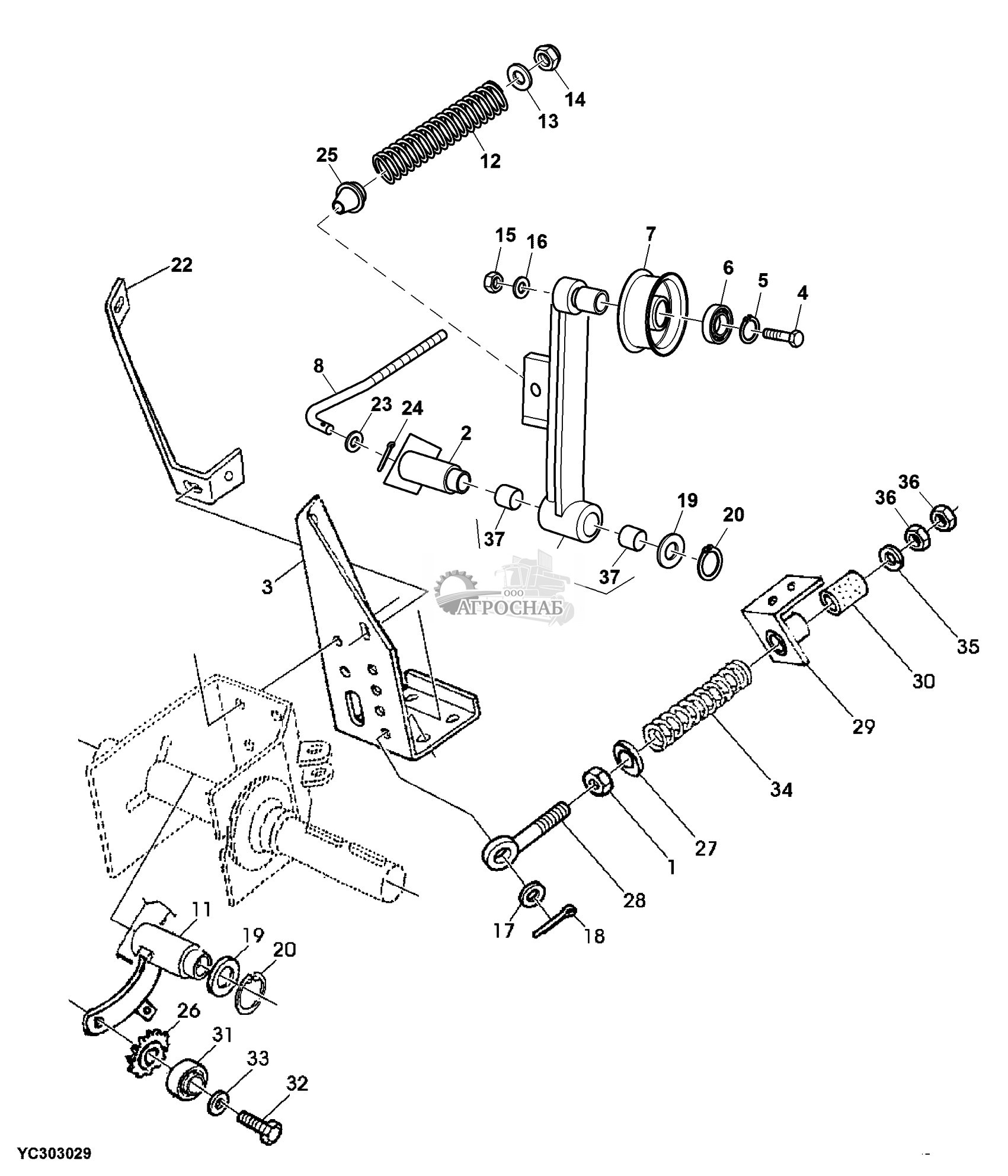 14
13
12
25
15
16
7
6
5
4
22
8
23
24
2
19
20
36
36
37
37
3
ООО
АГРОСНАБ
35
30
29
34
27
1
28
17
18
11
19
20
26
31
33
32
YC303029